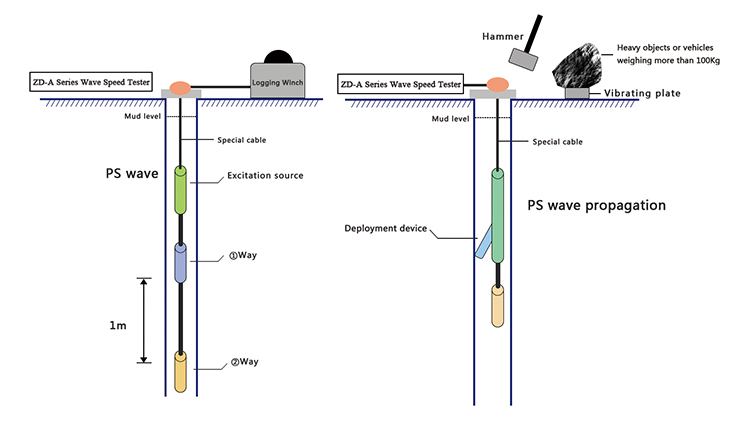 ZD-A Series Wave Speed Tester

Logging Winch

Mud level

Special cable

PS wave

Excitation source

①Way

1m

②Way

Hammer

Heavy objects or vehicles weighing more than 100Kg

ZD-A Series Wave Speed Tester

Vibrating plate

Mud level

Special cable

PS wave propagation

Deployment device